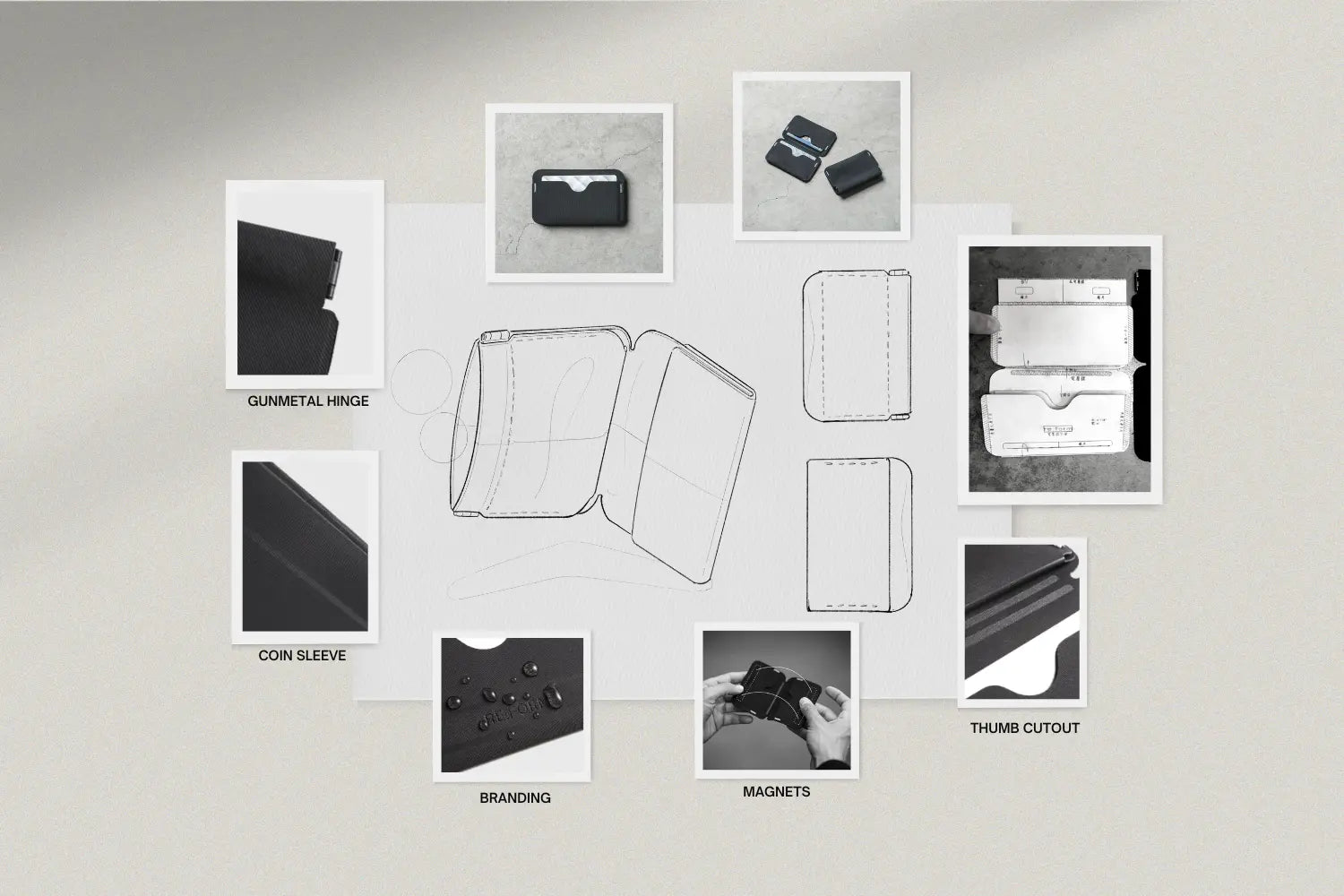 GUNMETAL HINGE

COIN SLEEVE

BRANDING

MAGNETS

THUMB CUTOUT